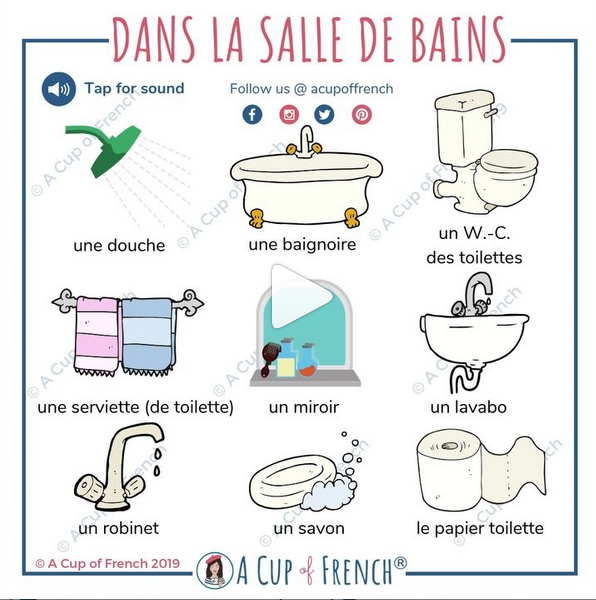 DANS LA SALLE DE BAINS

Tap for sound

Follow us @ acupoffrench

une douche

une baignoire

un W.-C.
des toilettes

une serviette (de toilette)

un miroir

un lavabo

un robinet

un savon

le papier toilette

© A Cup of French 2019

A CUP of FRENCH®

© A Cup of French